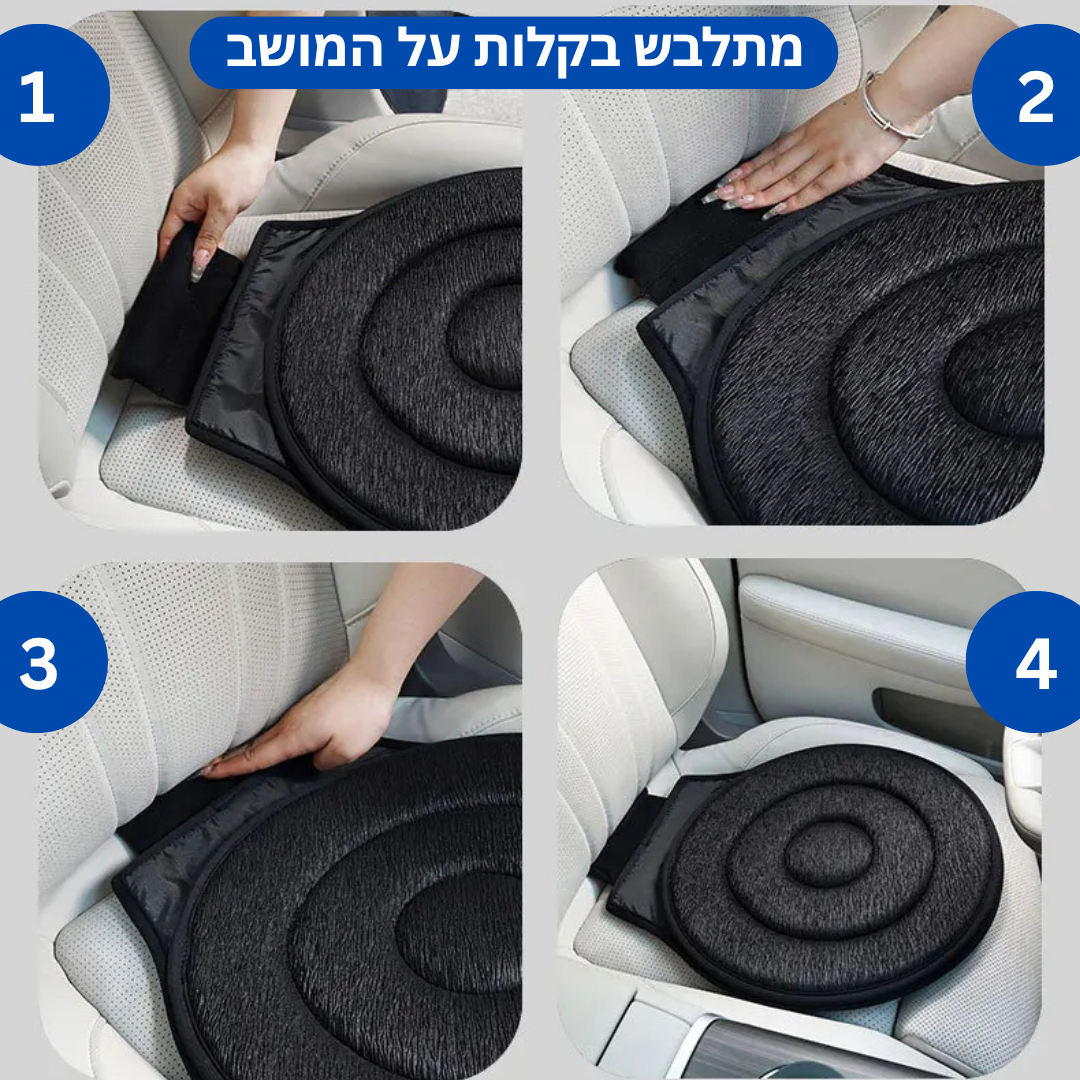 מתלבש בקלות על המושב

1

2

3

4